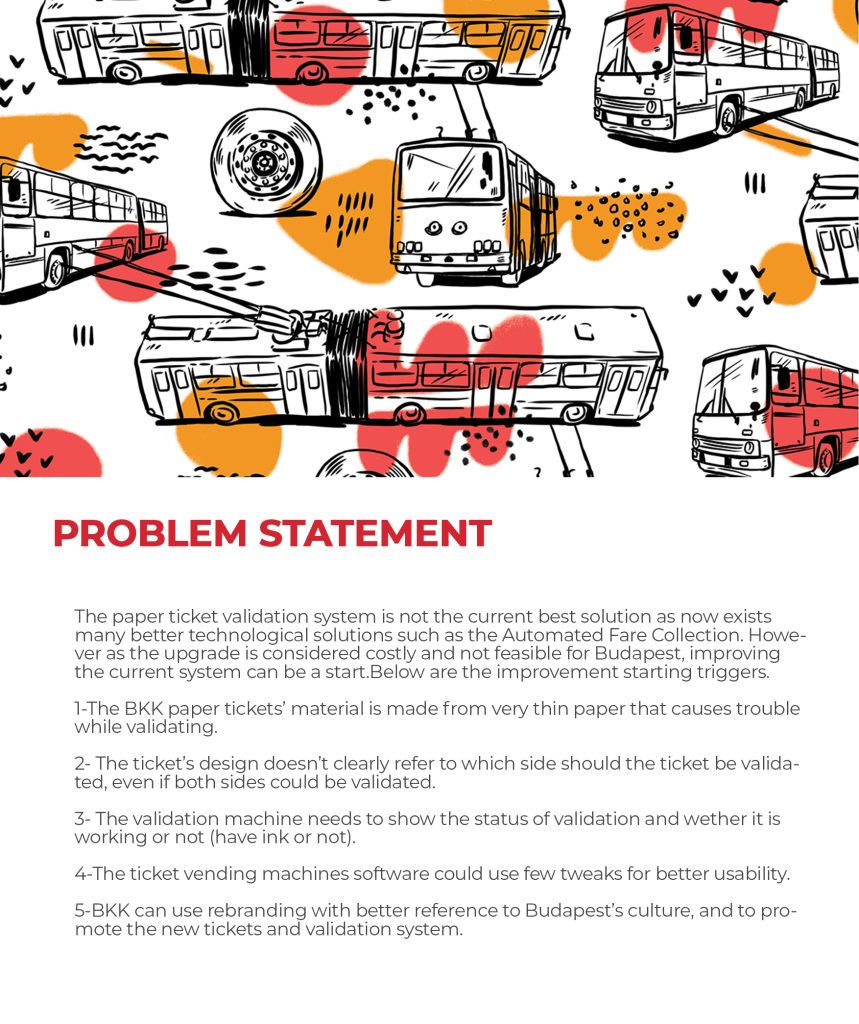 PROBLEM STATEMENT

The paper ticket validation system is not the current best solution as now exists many better technological solutions such as the Automated Fare Collection. However as the upgrade is considered costly and not feasible for Budapest, improving the current system can be a start.Below are the improvement starting triggers.

1-The BKK paper tickets' material is made from very thin paper that causes trouble while validating.

2- The ticket's design doesn't clearly refer to which side should the ticket be validated, even if both sides could be validated.

3- The validation machine needs to show the status of validation and wether it is working or not (have ink or not).

4-The ticket vending machines software could use few tweaks for better usability.

5-BKK can use rebranding with better reference to Budapest's culture, and to promote the new tickets and validation system.